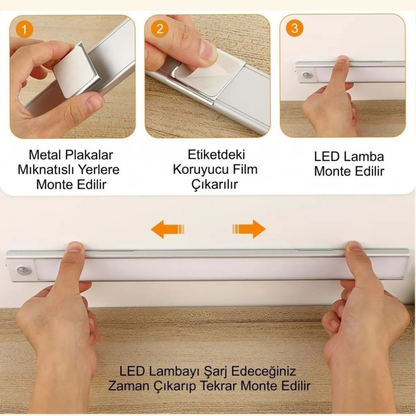 1

Metal Plakalar Mıknatıslı Yerlere Monte Edilir

2

Etiketdeki Koruyucu Film Çıkarılır

3

LED Lamba Monte Edilir

LED Lambayı Şarj Edeceğiniz Zaman Çıkarıp Tekrar Monte Edilir